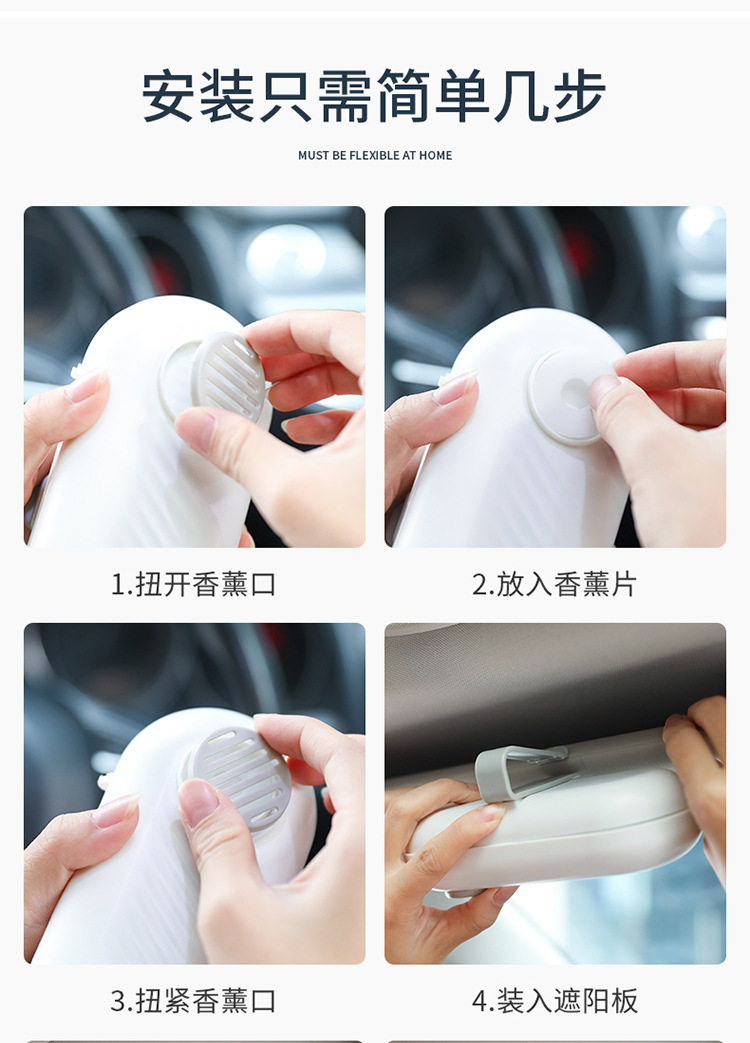 安装只需简单几步

MUST BE FLEXIBLE AT HOME

1.扭开香薰口

2.放入香薰片

3.扭紧香薰口

4.装入遮阳板