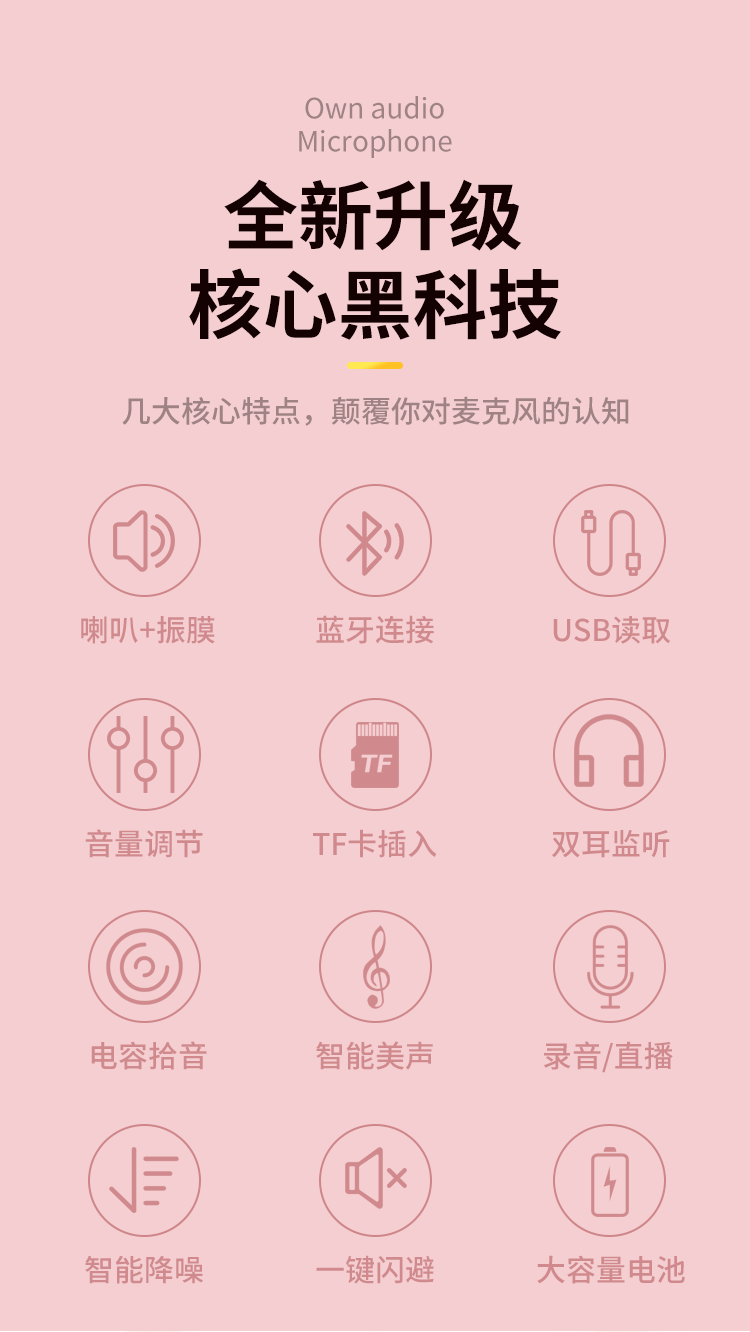 Own audio
Microphone

全新升级
核心黑科技

几大核心特点，颠覆你对麦克风的认知

喇叭+振膜

蓝牙连接

USB读取

音量调节

TF

TF卡插入

双耳监听

电容拾音

智能美声

录音/直播

智能降噪

一键闪避

大容量电池