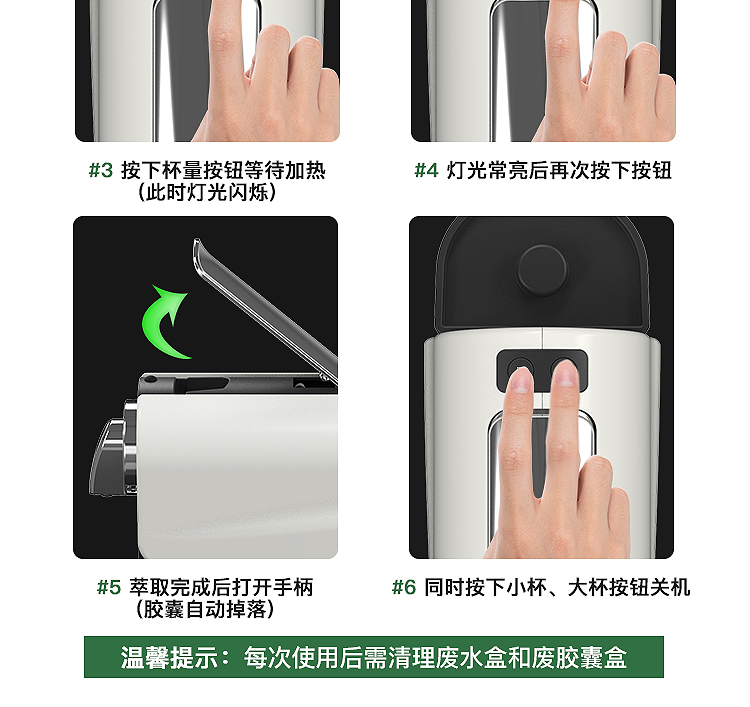 #3 按下杯量按钮等待加热
（此时灯光闪烁）

#4 灯光常亮后再次按下按钮

#5 萃取完成后打开手柄
（胶囊自动掉落）

#6 同时按下小杯、大杯按钮关机

温馨提示：每次使用后需清理废水盒和废胶囊盒