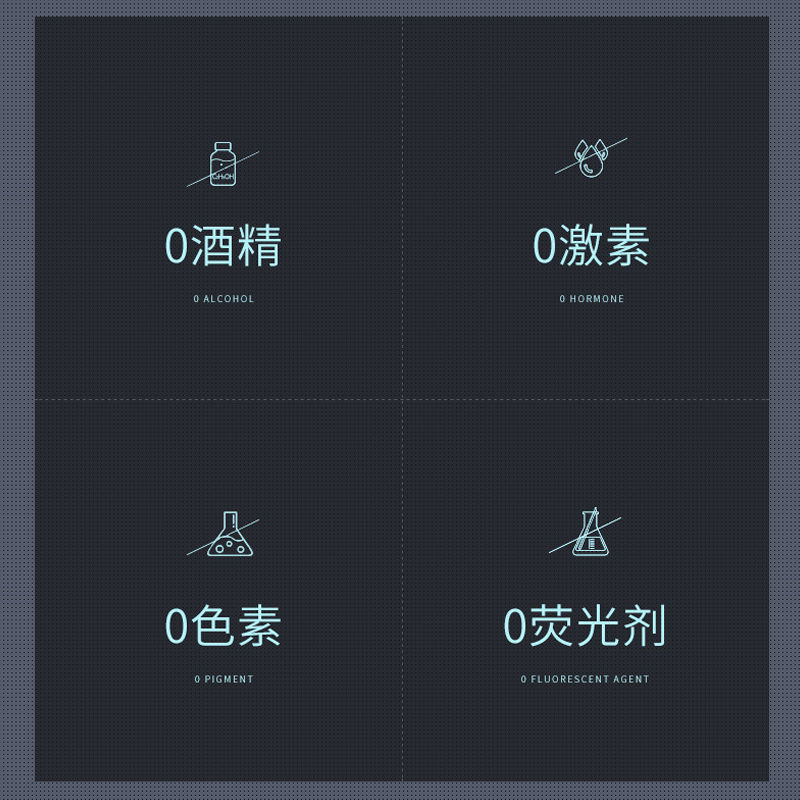 0酒精

0 ALCOHOL

0激素

0 HORMONE

0色素

0 PIGMENT

0荧光剂

0 FLUORESCENT AGENT